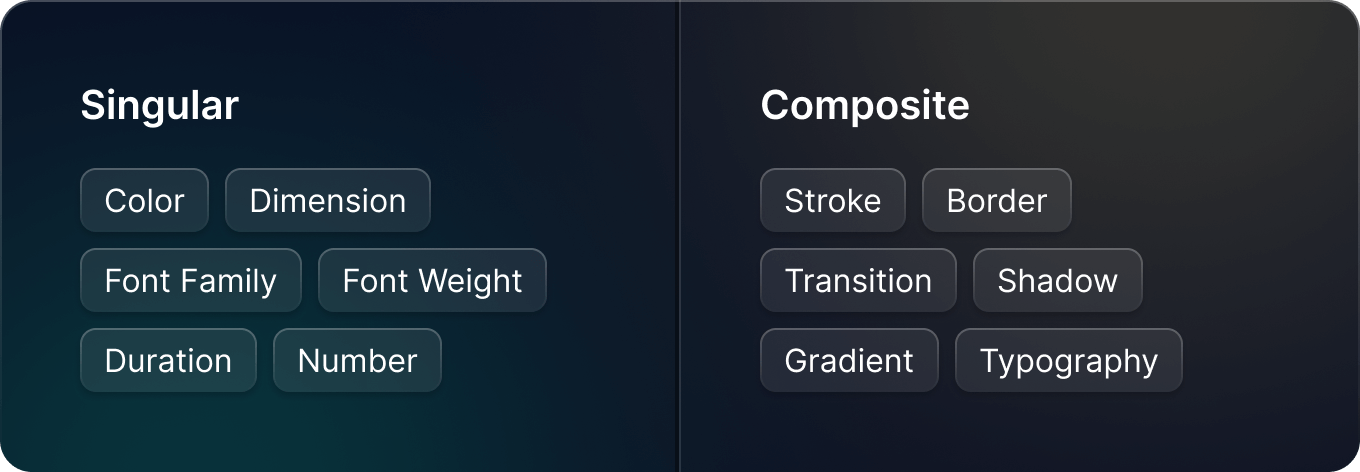 Singular

Color Dimension

Font Family Font Weight

Duration Number

Composite

Stroke Border

Transition Shadow

Gradient Typography